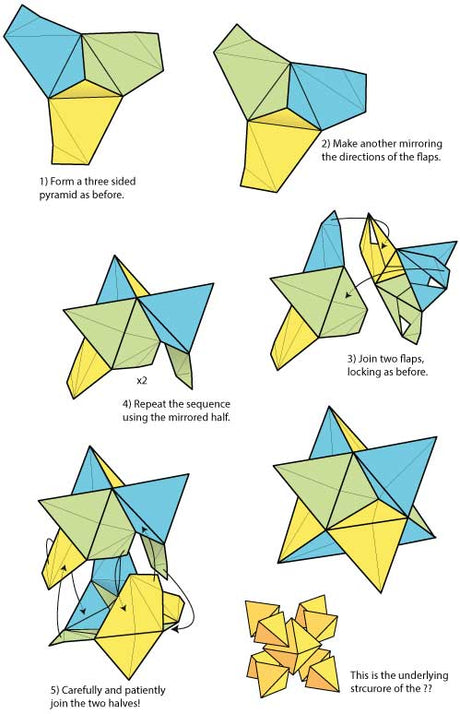 1) Form a three sided pyramid as before.

2) Make another mirroring the directions of the flaps.

3) Join two flaps, locking as before.

x2

4) Repeat the sequence using the mirrored half.

5) Carefully and patiently join the two halves!

This is the underlying strcurore of the ??