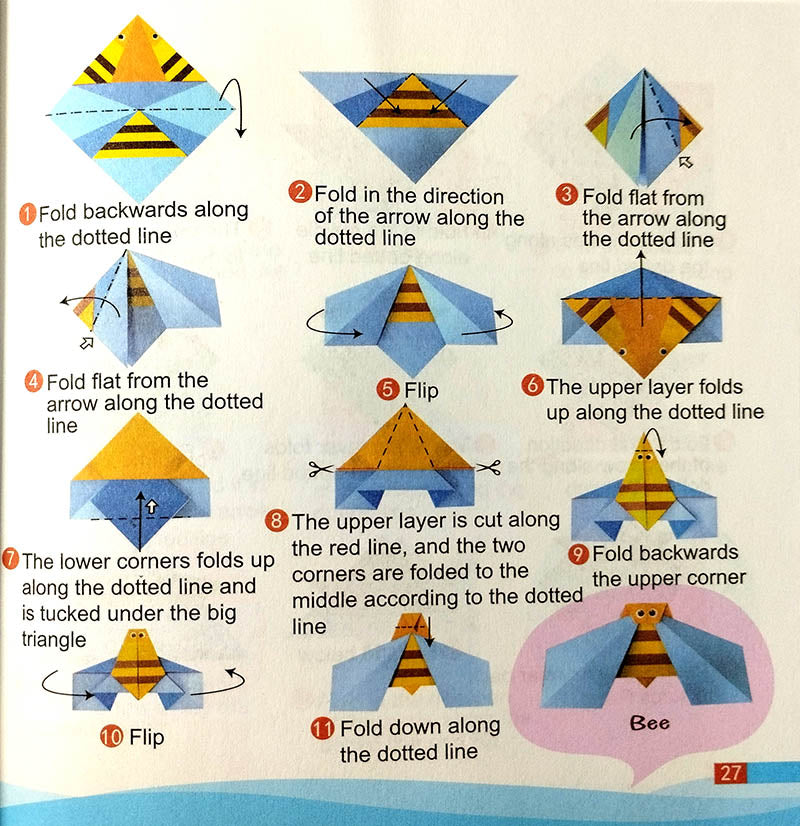 1 Fold backwards along the dotted line

2 Fold in the direction of the arrow along the dotted line

3 Fold flat from the arrow along the dotted line

4 Fold flat from the arrow along the dotted line

5 Flip

6 The upper layer folds up along the dotted line

7 The lower corners folds up along the dotted line and is tucked under the big triangle

8 The upper layer is cut along the red line, and the two corners are folded to the middle according to the dotted line

9 Fold backwards the upper corner

10 Flip

11 Fold down along the dotted line

Bee

27