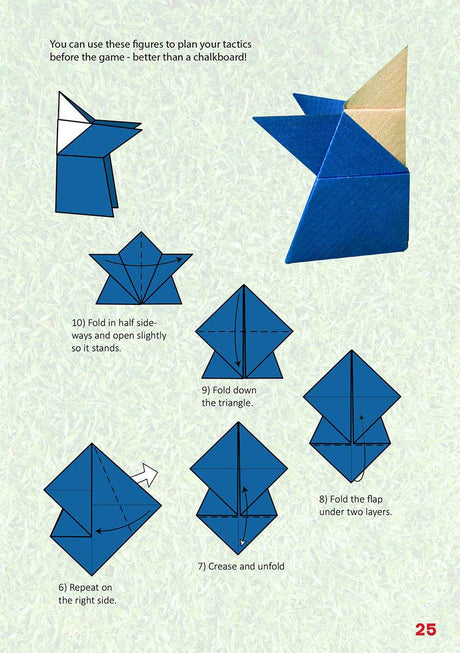 You can use these figures to plan your tactics before the game - better than a chalkboard!

10) Fold in half sideways and open slightly so it stands.

9) Fold down the triangle.

8) Fold the flap under two layers.

7) Crease and unfold

6) Repeat on the right side.

25