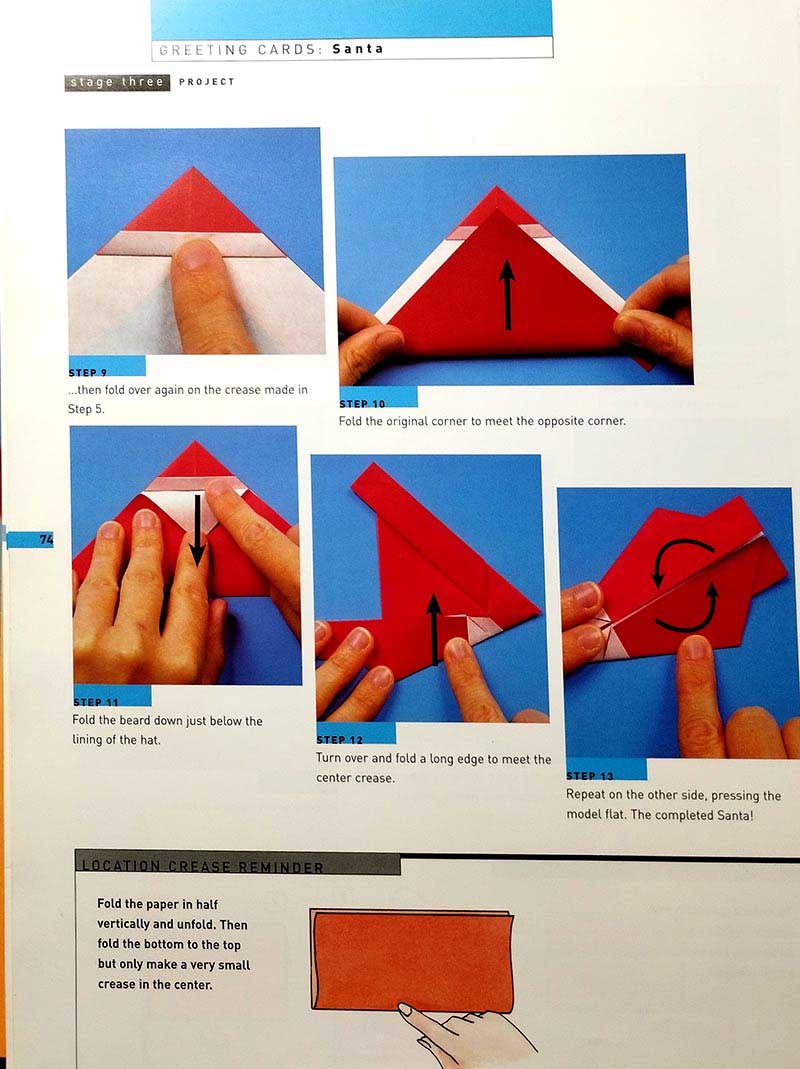 GREETING CARDS: Santa

stage three PROJECT

STEP 9
...then fold over again on the crease made in Step 5.

STEP 10
Fold the original corner to meet the opposite corner.

74

STEP 11
Fold the beard down just below the lining of the hat.

STEP 12
Turn over and fold a long edge to meet the center crease.

STEP 13
Repeat on the other side, pressing the model flat. The completed Santa!

LOCATION CREASE REMINDER

Fold the paper in half vertically and unfold. Then fold the bottom to the top but only make a very small crease in the center.