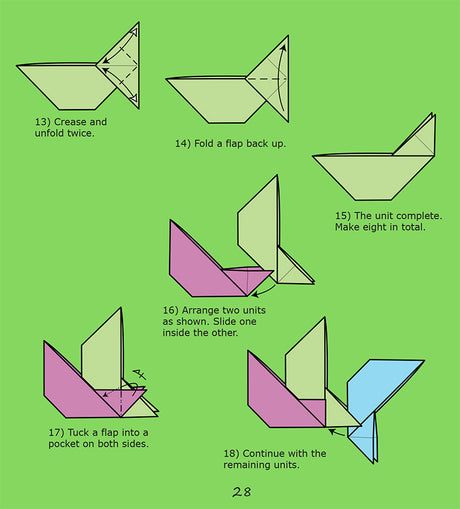 13) Crease and unfold twice.

14) Fold a flap back up.

15) The unit complete. Make eight in total.

16) Arrange two units as shown. Slide one inside the other.

17) Tuck a flap into a pocket on both sides.

18) Continue with the remaining units.

28