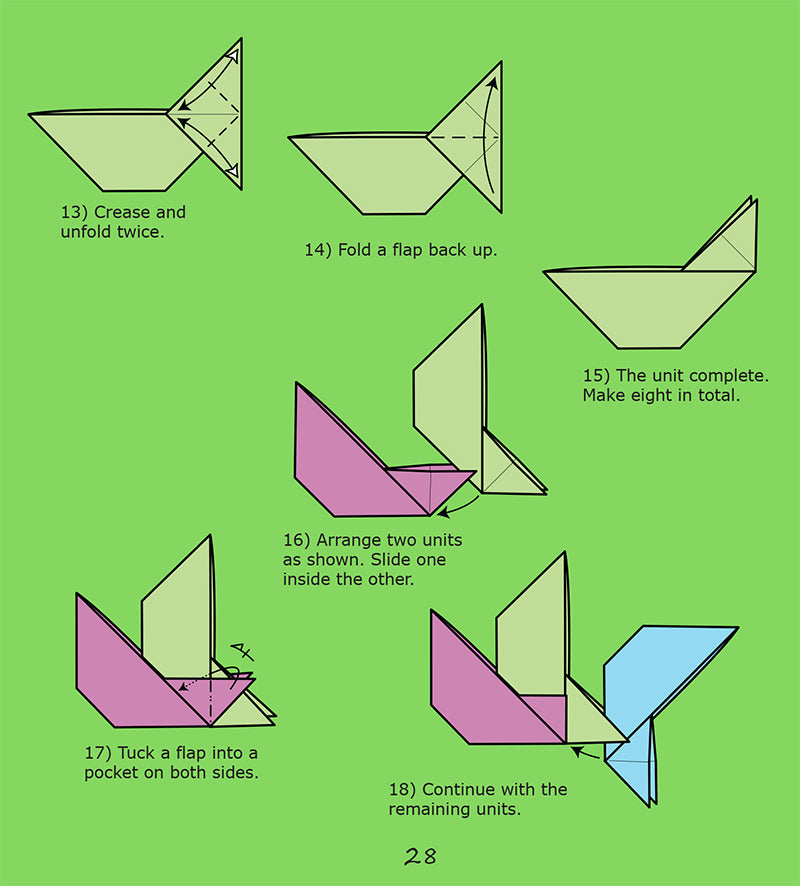 13) Crease and unfold twice.

14) Fold a flap back up.

15) The unit complete. Make eight in total.

16) Arrange two units as shown. Slide one inside the other.

17) Tuck a flap into a pocket on both sides.

18) Continue with the remaining units.

28