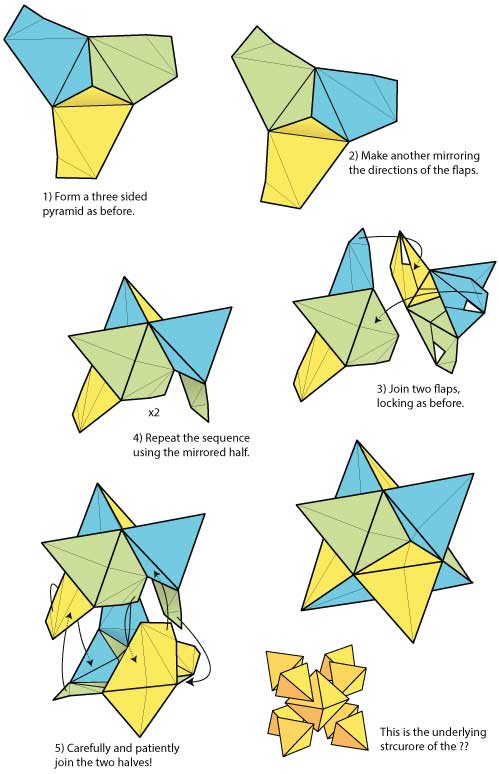 1) Form a three sided pyramid as before.

2) Make another mirroring the directions of the flaps.

3) Join two flaps, locking as before.

x2

4) Repeat the sequence using the mirrored half.

5) Carefully and patiently join the two halves!

This is the underlying strcurore of the ??