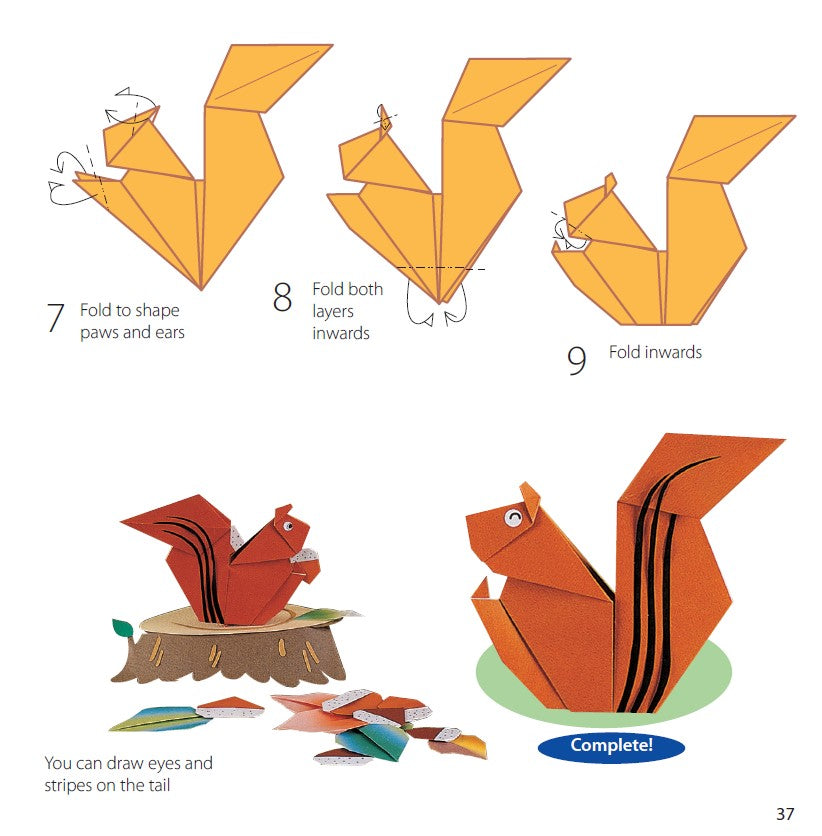 7 Fold to shape paws and ears

8 Fold both layers inwards

9 Fold inwards

You can draw eyes and stripes on the tail

Complete!

37