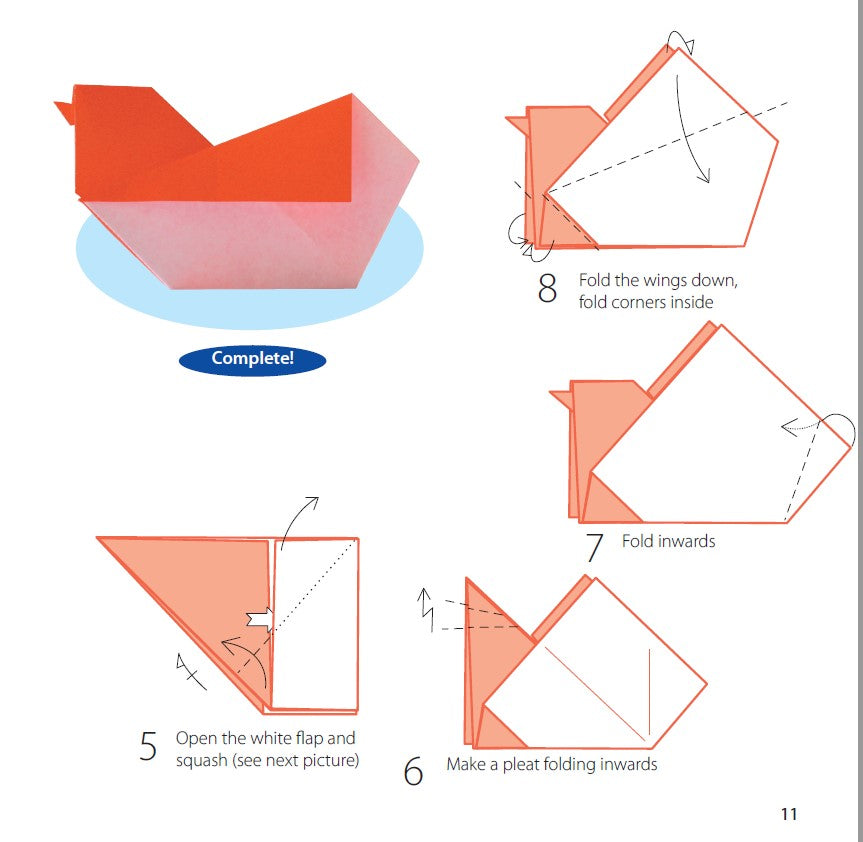 Complete!

8 Fold the wings down, fold corners inside

7 Fold inwards

5 Open the white flap and squash (see next picture)

6 Make a pleat folding inwards

11