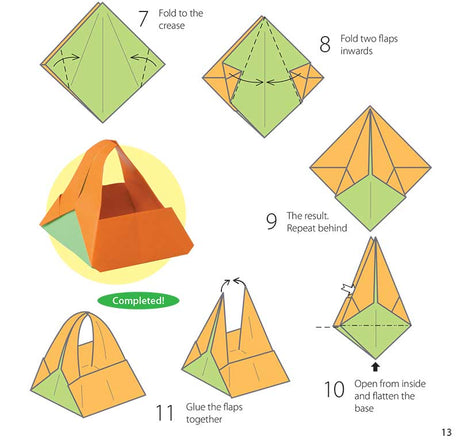 7 Fold to the crease

8 Fold two flaps inwards

9 The result. Repeat behind

Completed!

10 Open from inside and flatten the base

11 Glue the flaps together

13