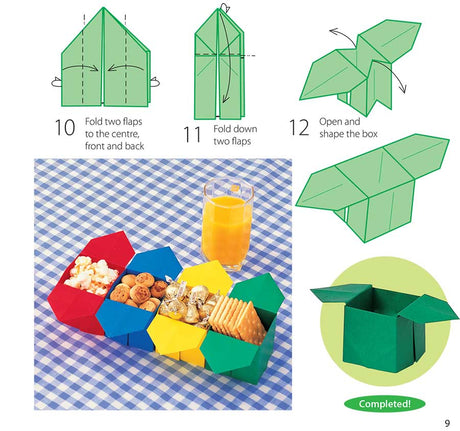 10 Fold two flaps to the centre, front and back

11 Fold down two flaps

12 Open and shape the box

Completed!

9