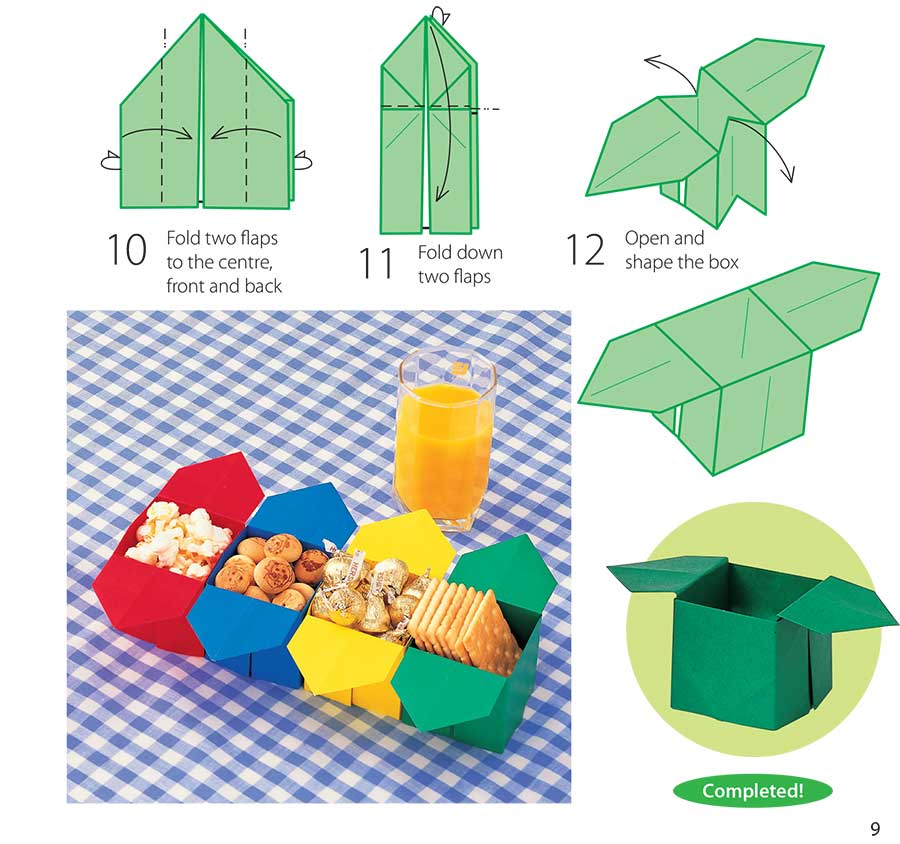 10 Fold two flaps to the centre, front and back

11 Fold down two flaps

12 Open and shape the box

Completed!

9